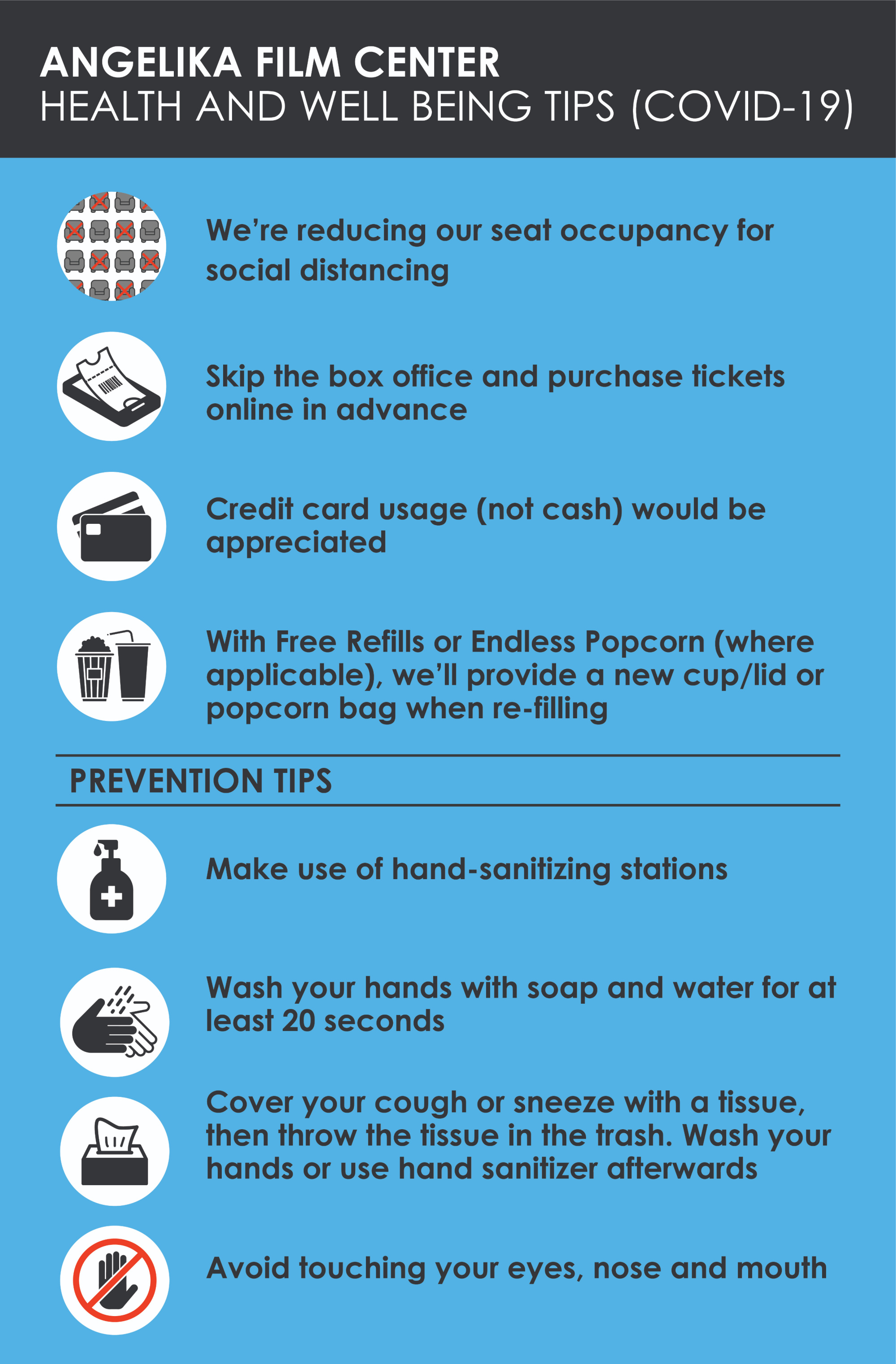 ANGELIKA FILM CENTER
HEALTH AND WELL BEING TIPS (COVID-19)

We're reducing our seat occupancy for social distancing

Skip the box office and purchase tickets online in advance

Credit card usage (not cash) would be appreciated

With Free Refills or Endless Popcorn (where applicable), we'll provide a new cup/lid or popcorn bag when re-filling

PREVENTION TIPS

Make use of hand-sanitizing stations

Wash your hands with soap and water for at least 20 seconds

Cover your cough or sneeze with a tissue, then throw the tissue in the trash. Wash your hands or use hand sanitizer afterwards

Avoid touching your eyes, nose and mouth